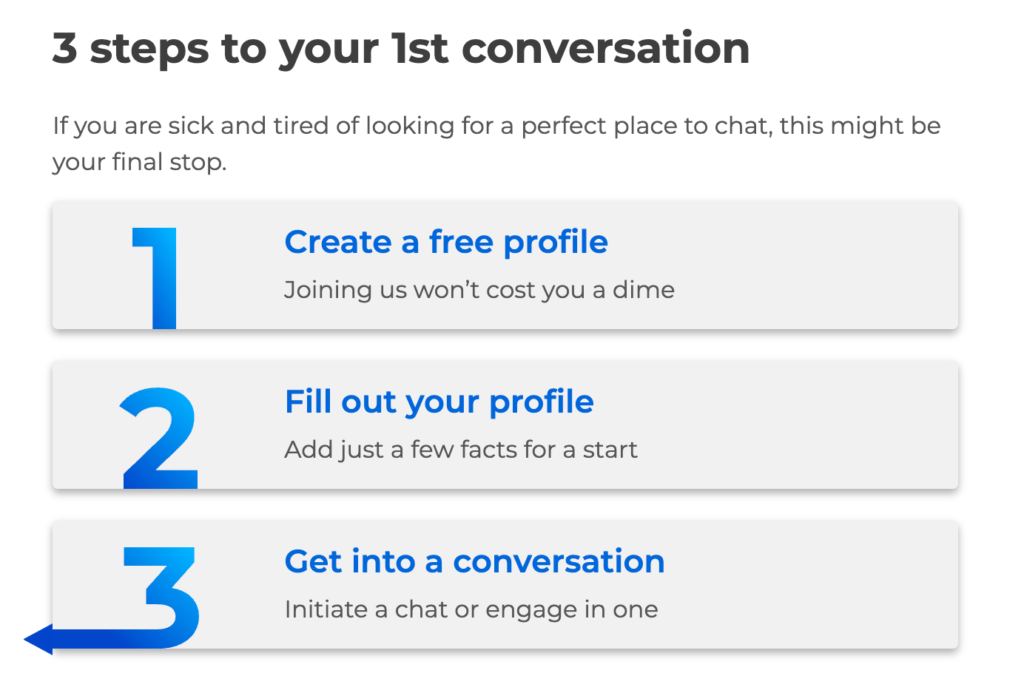 3 steps to your 1st conversation

If you are sick and tired of looking for a perfect place to chat, this might be your final stop.

1

Create a free profile

Joining us won't cost you a dime

2

Fill out your profile

Add just a few facts for a start

3

Get into a conversation

Initiate a chat or engage in one